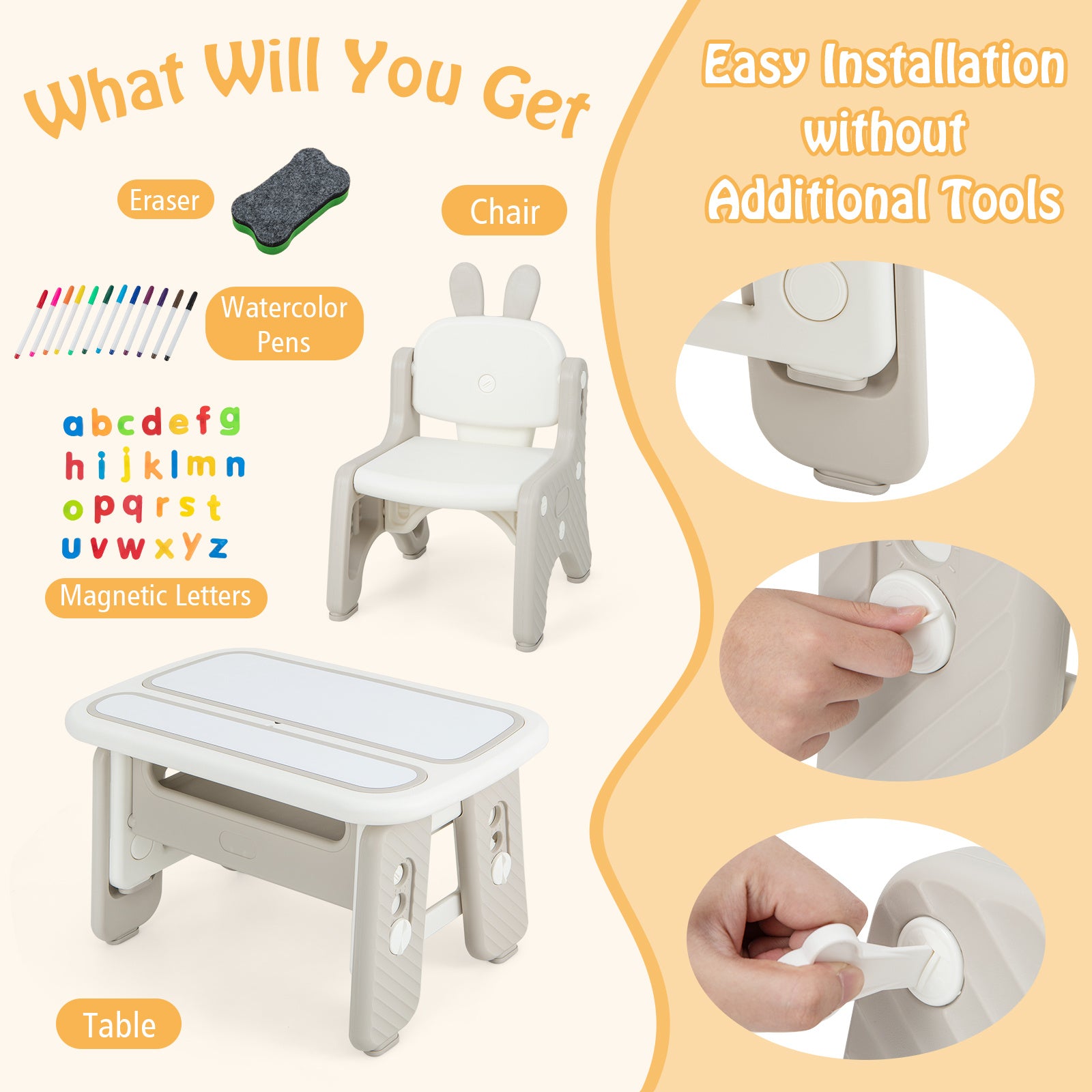 What Will You Get

Eraser

Chair

Watercolor Pens

a b c d e f g
h i j k l m n
o p q r s t
u v w x y z

Magnetic Letters

Table

Easy Installation without Additional Tools